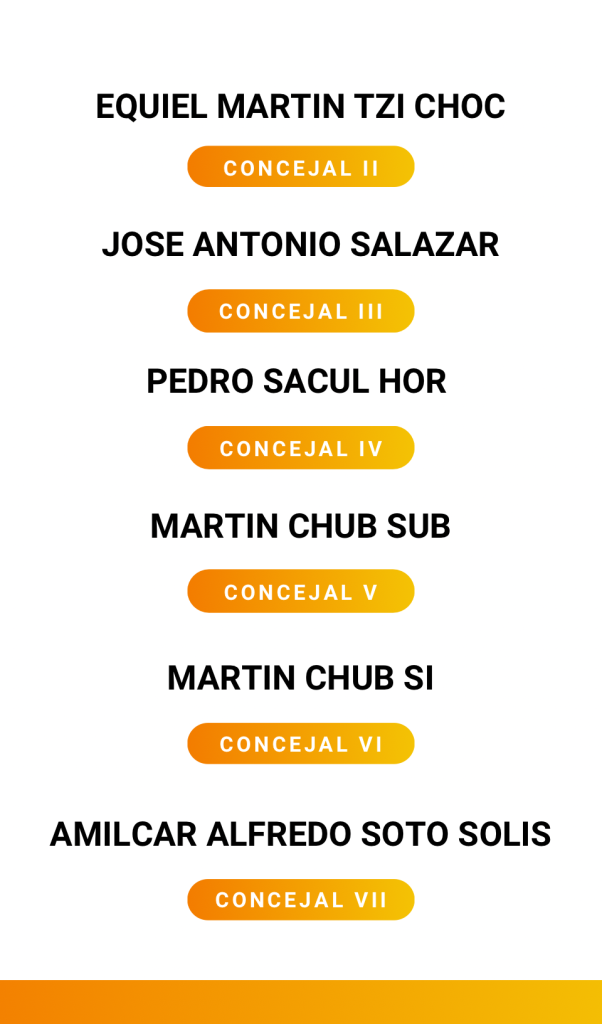 EQUIEL MARTIN TZI CHOC

CONCEJAL II

JOSE ANTONIO SALAZAR

CONCEJAL III

PEDRO SACUL HOR

CONCEJAL IV

MARTIN CHUB SUB

CONCEJAL V

MARTIN CHUB SI

CONCEJAL VI

AMILCAR ALFREDO SOTO SOLIS

CONCEJAL VII